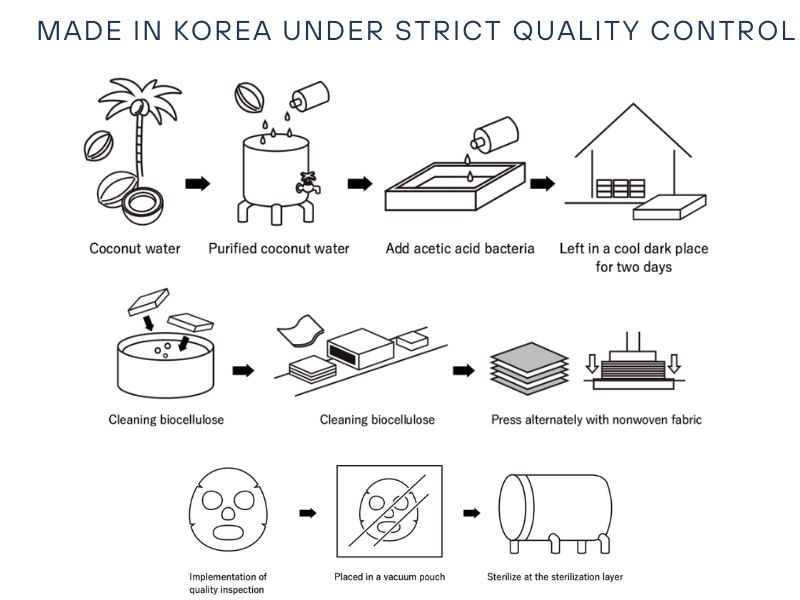 MADE IN KOREA UNDER STRICT QUALITY CONTROL

Coconut water

Purified coconut water

Add acetic acid bacteria

Left in a cool dark place for two days

Cleaning biocellulose

Cleaning biocellulose

Press alternately with nonwoven fabric

Implementation of quality inspection

Placed in a vacuum pouch

Sterilize at the sterilization layer